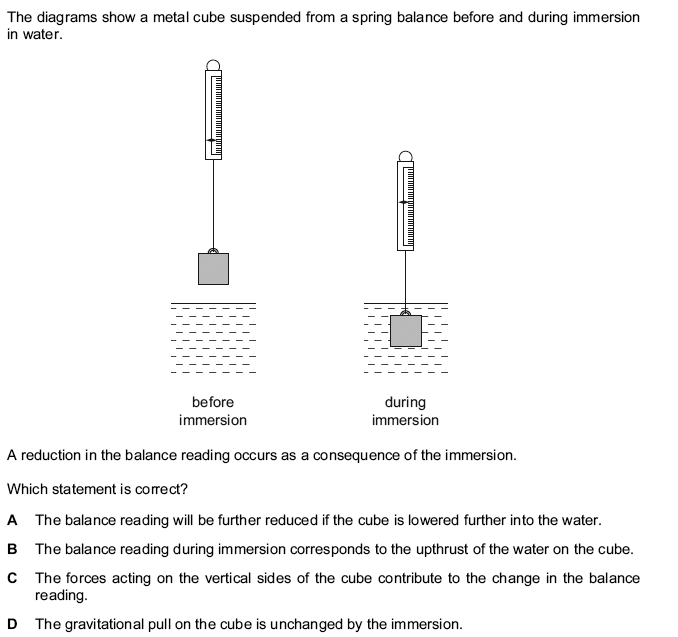 The diagrams show a metal cube suspended from a spring balance before and during immersion in water.

before immersion

during immersion

A reduction in the balance reading occurs as a consequence of the immersion.

Which statement is correct?

A The balance reading will be further reduced if the cube is lowered further into the water.

B The balance reading during immersion corresponds to the upthrust of the water on the cube.

C The forces acting on the vertical sides of the cube contribute to the change in the balance reading.

D The gravitational pull on the cube is unchanged by the immersion.