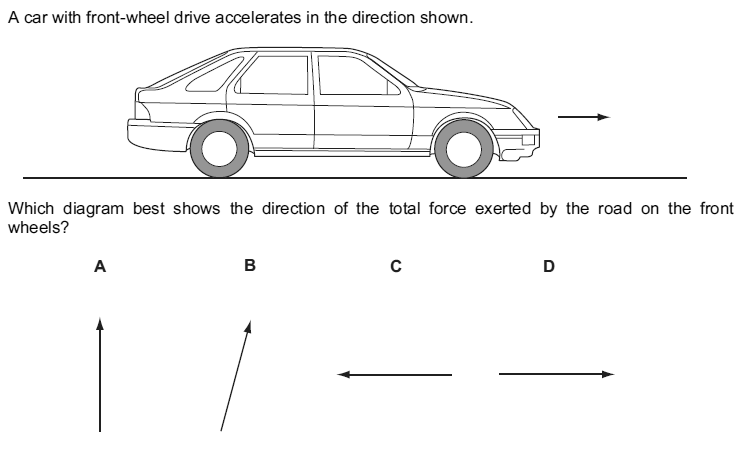 A car with front-wheel drive accelerates in the direction shown.

Which diagram best shows the direction of the total force exerted by the road on the front wheels?

A

B

C

D