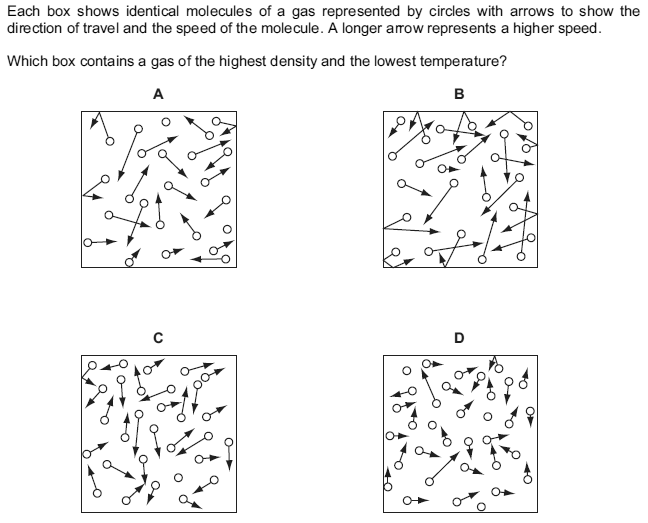 Each box shows identical molecules of a gas represented by circles with arrows to show the direction of travel and the speed of the molecule. A longer arrow represents a higher speed.

Which box contains a gas of the highest density and the lowest temperature?

A

B

C

D