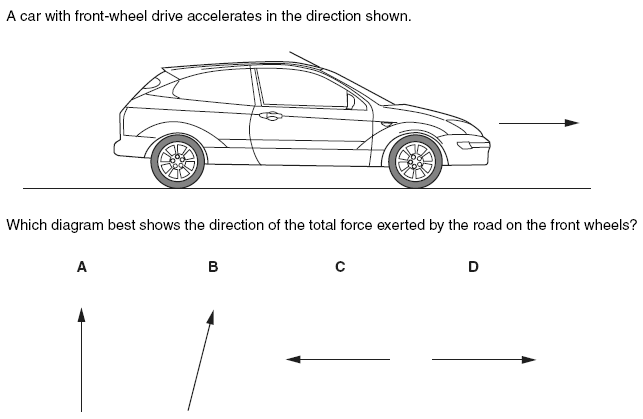 A car with front-wheel drive accelerates in the direction shown.

Which diagram best shows the direction of the total force exerted by the road on the front wheels?

A

B

C

D